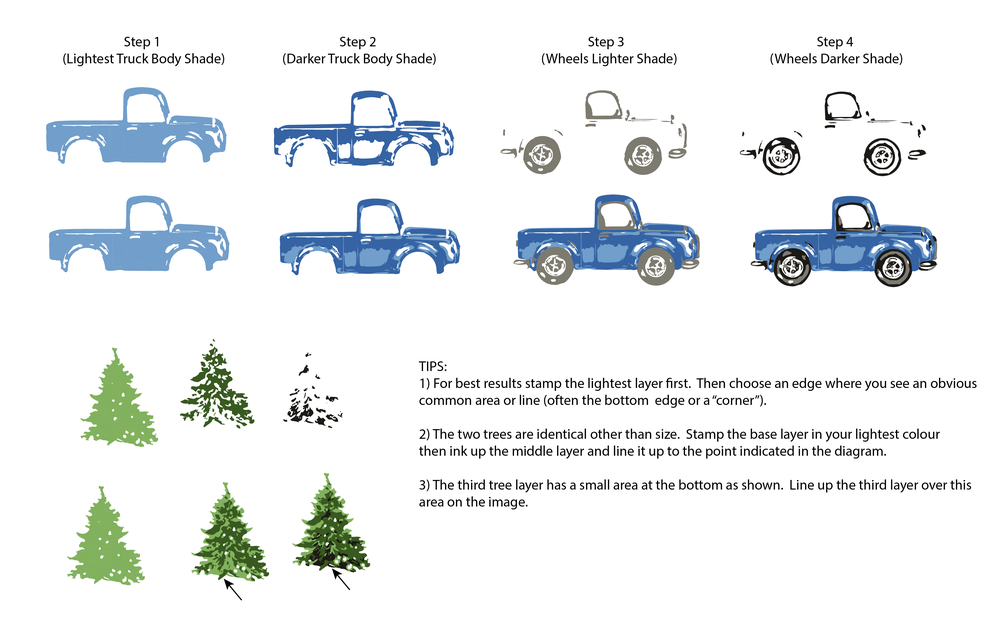 Step 1
(Lightest Truck Body Shade)

Step 2
(Darker Truck Body Shade)

Step 3
(Wheels Lighter Shade)

Step 4
(Wheels Darker Shade)

TIPS:
1) For best results stamp the lightest layer first. Then choose an edge where you see an obvious common area or line (often the bottom edge or a "corner").

2) The two trees are identical other than size. Stamp the base layer in your lightest colour then ink up the middle layer and line it up to the point indicated in the diagram.

3) The third tree layer has a small area at the bottom as shown. Line up the third layer over this area on the image.