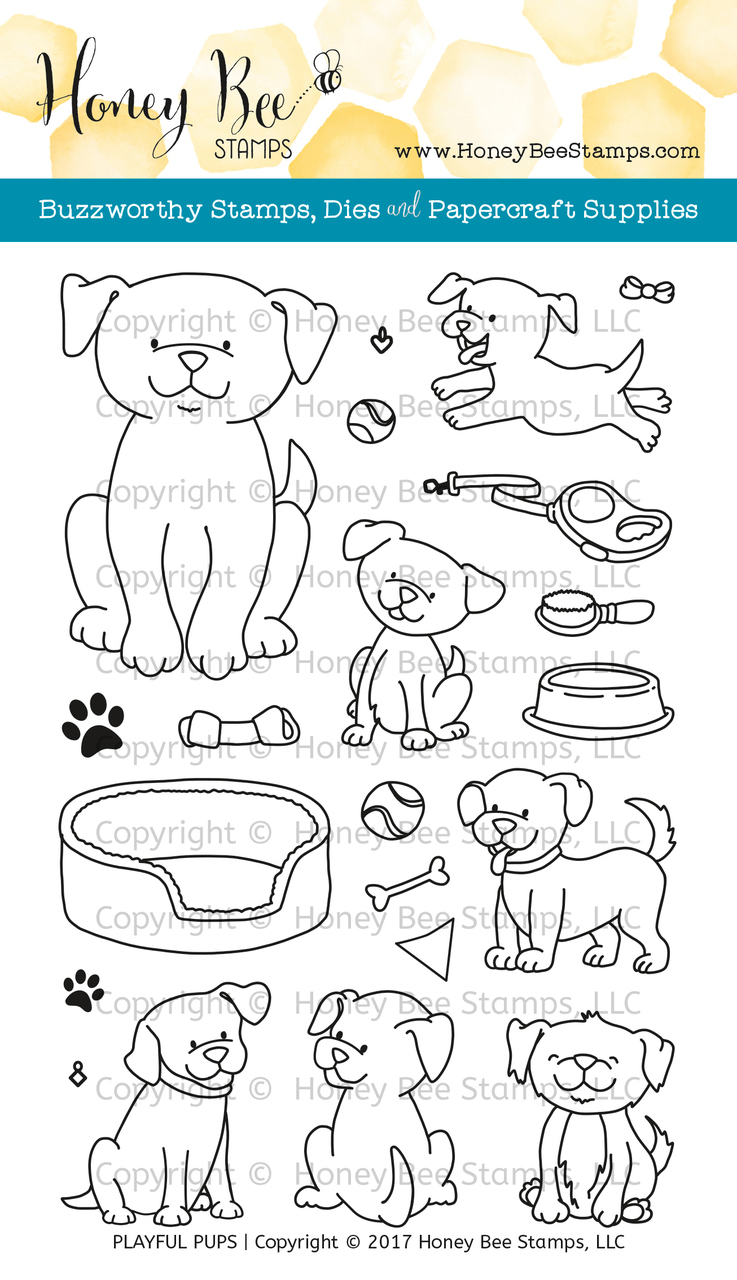 Honey Bee STAMPS

www.HoneyBeeStamps.com

Buzzworthy Stamps, Dies and Papercraft Supplies

Copyright © Honey Bee Stamps, LLC
Copyright © Honey Bee Stamps, LLC
Copyright © Honey Bee Stamps, LLC
Copyright © Honey Bee Stamps, LLC
Copyright © Honey Bee Stamps, LLC
Copyright © Honey Bee Stamps, LLC
Copyright © Honey Bee Stamps, LLC
Copyright © Honey Bee Stamps, LLC
Copyright © Honey Bee Stamps, LLC
Copyright © Honey Bee Stamps, LLC
Copyright © Honey Bee Stamps, LLC

PLAYFUL PUPS | Copyright © 2017 Honey Bee Stamps, LLC