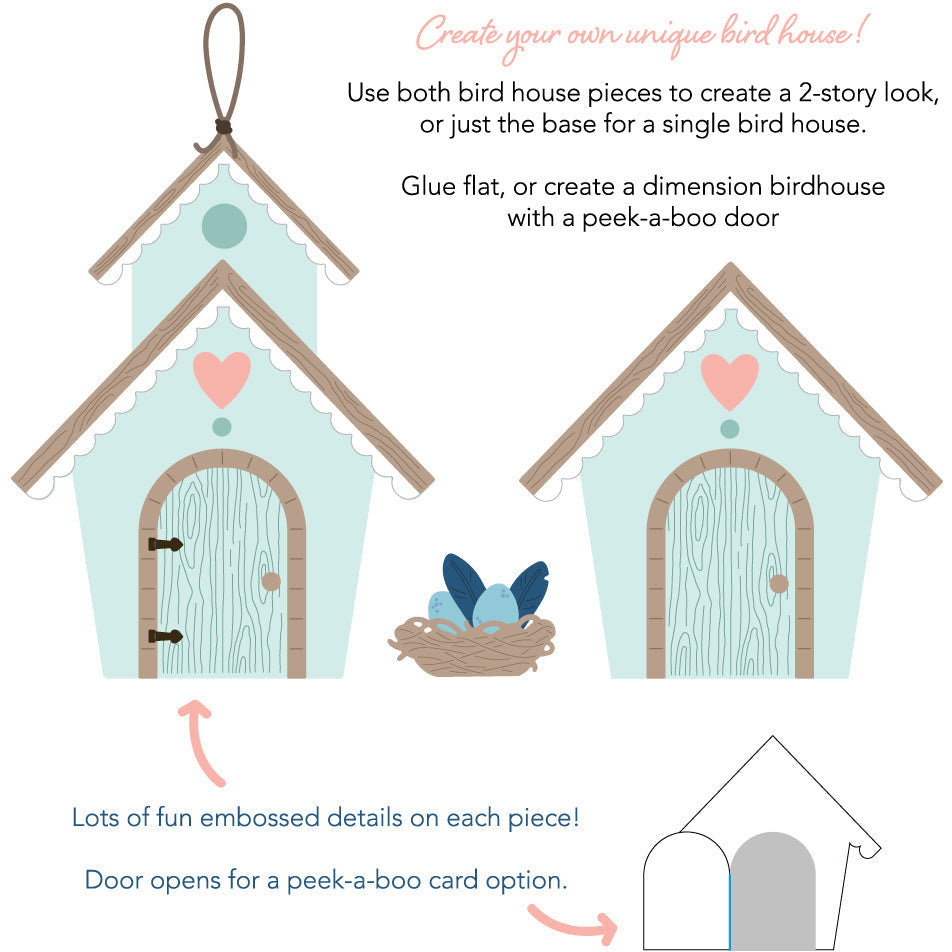 Create your own unique bird house!

Use both bird house pieces to create a 2-story look, or just the base for a single bird house.

Glue flat, or create a dimension birdhouse with a peek-a-boo door

Lots of fun embossed details on each piece!

Door opens for a peek-a-boo card option.