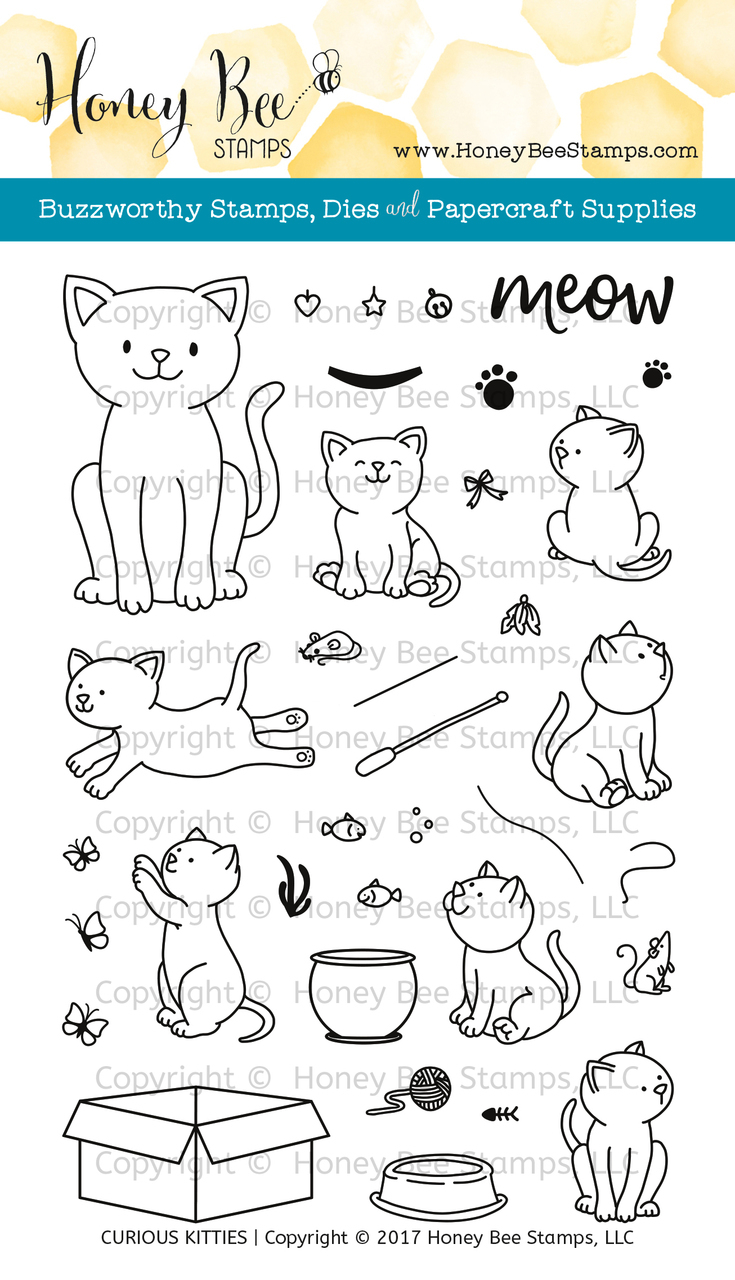 Honey Bee STAMPS

www.HoneyBeeStamps.com

Buzzworthy Stamps, Dies and Papercraft Supplies

meow

Copyright © Honey Bee Stamps, LLC

Copyright © Honey Bee Stamps, LLC

Copyright © Honey Bee Stamps, LLC

Copyright © Honey Bee Stamps, LLC

Copyright © Honey Bee Stamps, LLC

Copyright © Honey Bee Stamps, LLC

Copyright © Honey Bee Stamps, LLC

Copyright © Honey Bee Stamps, LLC

Copyright © Honey Bee Stamps, LLC

Copyright © Honey Bee Stamps, LLC

Copyright © Honey Bee Stamps, LLC

CURIOUS KITTIES | Copyright © 2017 Honey Bee Stamps, LLC