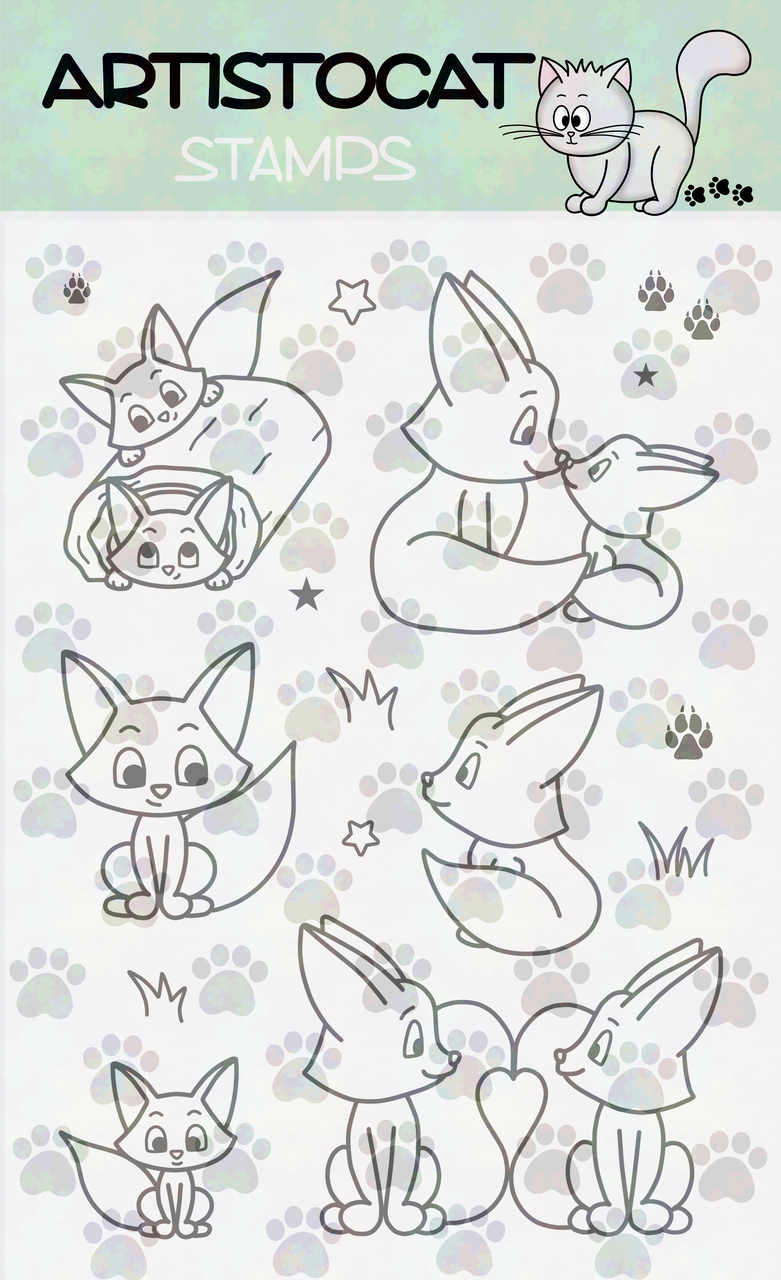 ARTISTOCAT
STAMPS