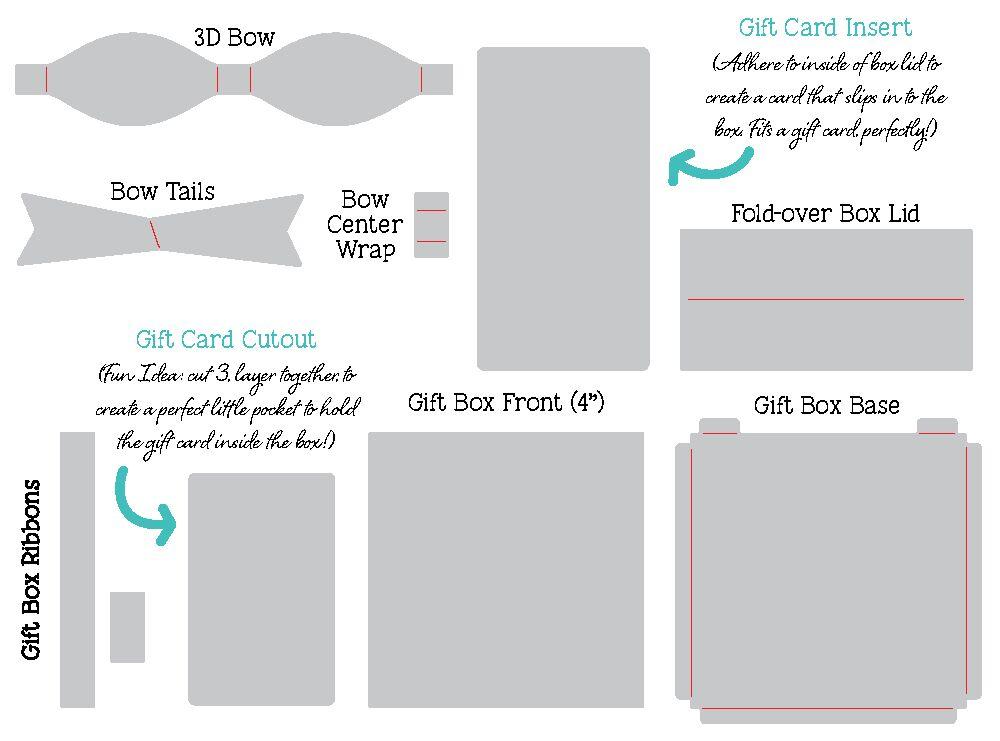 3D Bow

Gift Card Insert
(Adhere to inside of box lid to create a card that slips in to the box. Fits a gift card, perfectly!)

Bow Tails

Bow Center Wrap

Fold-over Box Lid

Gift Card Cutout
(Fun Idea: cut 3, layer together, to create a perfect little pocket to hold the gift card inside the box!)

Gift Box Front (4")

Gift Box Base

Gift Box Ribbons