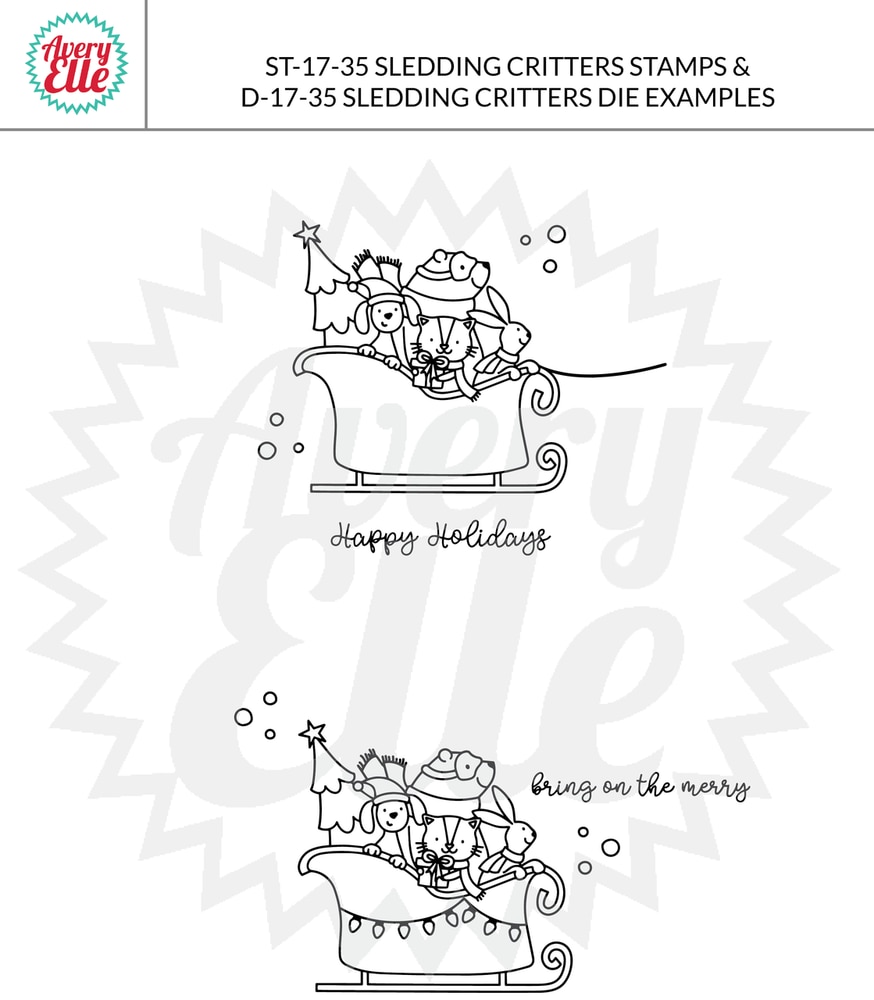 Avery Elle

ST-17-35 SLEDDING CRITTERS STAMPS &
D-17-35 SLEDDING CRITTERS DIE EXAMPLES

Avery Elle

Happy Holidays

bring on the merry