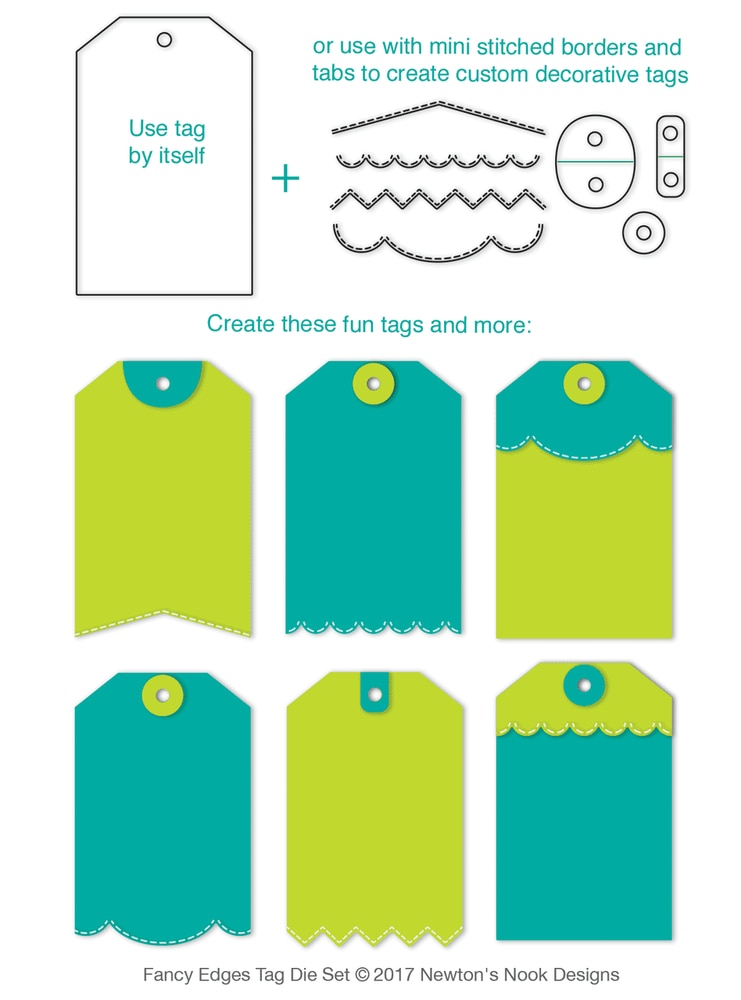 Use tag by itself

+

or use with mini stitched borders and tabs to create custom decorative tags

Create these fun tags and more:

Fancy Edges Tag Die Set © 2017 Newton's Nook Designs