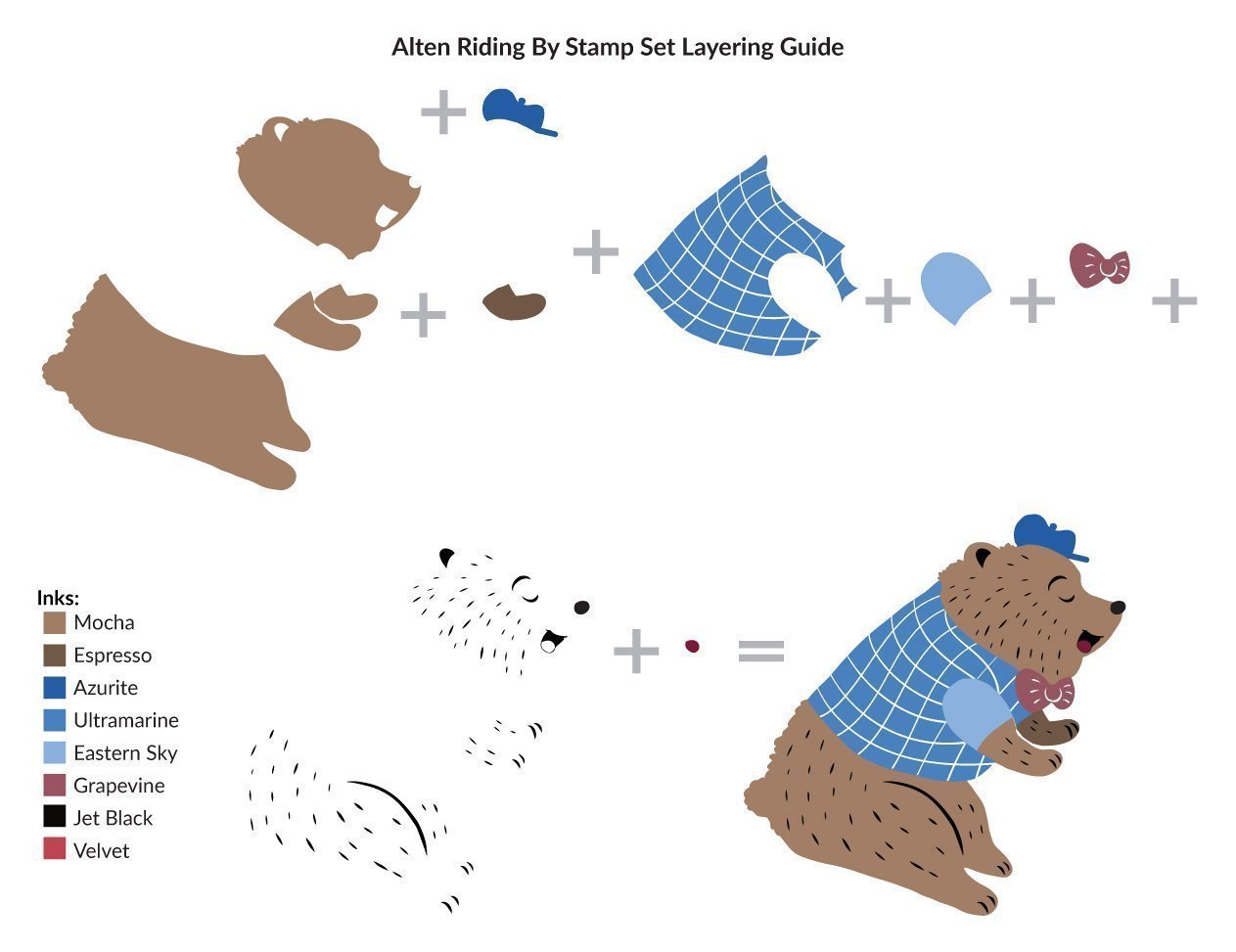 Alten Riding By Stamp Set Layering Guide

+ + + + + +

+ =

Inks:
Mocha
Espresso
Azurite
Ultramarine
Eastern Sky
Grapevine
Jet Black
Velvet